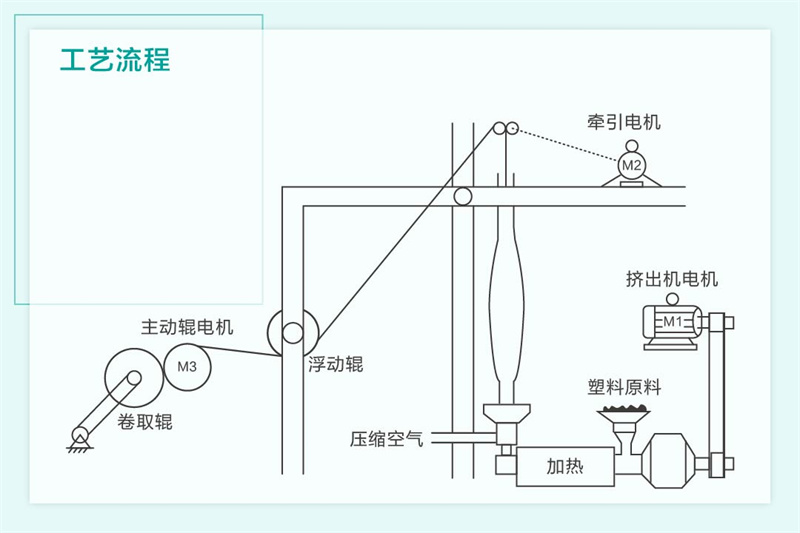 工艺流程

牵引电机

M2

挤出机电机

M1

主动辊电机

M3

浮动辊

卷取辊

塑料原料

压缩空气

加热